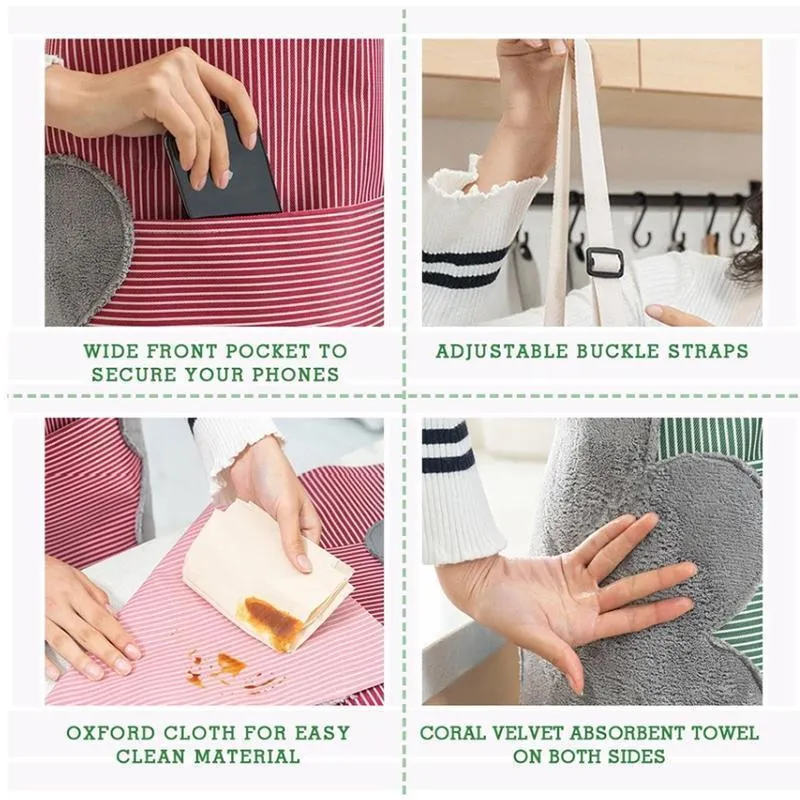 WIDE FRONT POCKET TO SECURE YOUR PHONES

ADJUSTABLE BUCKLE STRAPS

OXFORD CLOTH FOR EASY CLEAN MATERIAL

CORAL VELVET ABSORBENT TOWEL ON BOTH SIDES